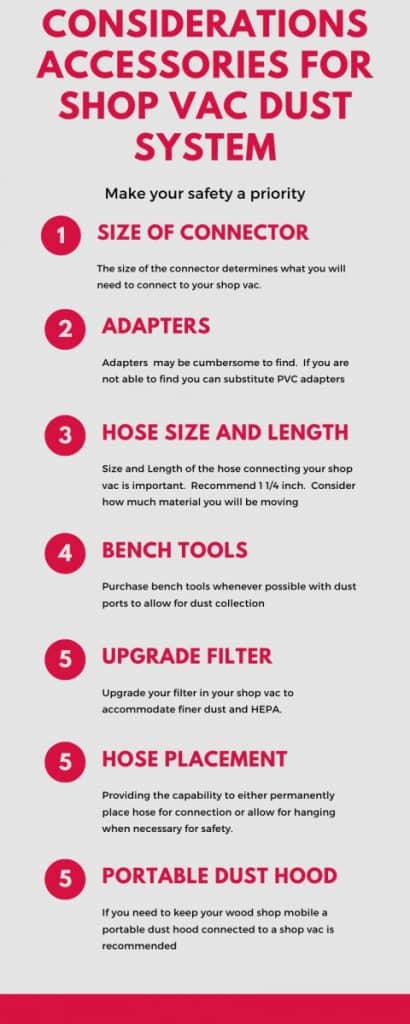 CONSIDERATIONS ACCESSORIES FOR SHOP VAC DUST SYSTEM

Make your safety a priority

1 SIZE OF CONNECTOR

The size of the connector determines what you will need to connect to your shop vac.

2 ADAPTERS

Adapters may be cumbersome to find. If you are not able to find you can substitute PVC adapters

3 HOSE SIZE AND LENGTH

Size and Length of the hose connecting your shop vac is important. Recommend 1 1/4 inch. Consider how much material you will be moving

4 BENCH TOOLS

Purchase bench tools whenever possible with dust ports to allow for dust collection

5 UPGRADE FILTER

Upgrade your filter in your shop vac to accommodate finer dust and HEPA.

5 HOSE PLACEMENT

Providing the capability to either permanently place hose for connection or allow for hanging when necessary for safety.

5 PORTABLE DUST HOOD

If you need to keep your wood shop mobile a portable dust hood connected to a shop vac is recommended